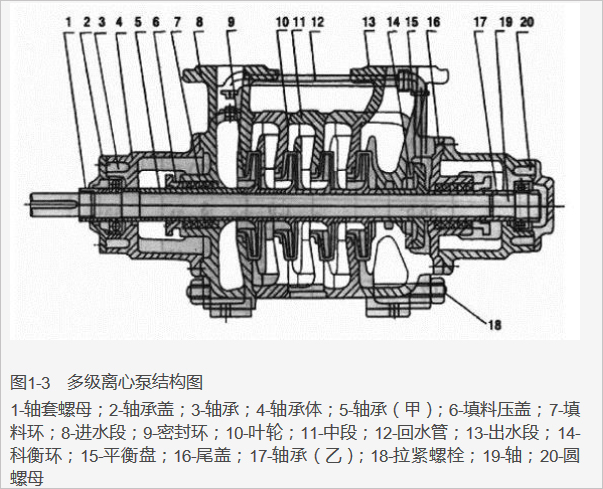 1 2 3 4 5 6 7 8 9 10 11 12 13 14 15 16 17 19 20

18

图1-3　多级离心泵结构图

1-轴套螺母；2-轴承盖；3-轴承；4-轴承体；5-轴承（甲）；6-填料压盖；7-填料环；8-进水段；9-密封环；10-叶轮；11-中段；12-回水管；13-出水段；14-科衡环；15-平衡盘；16-尾盖；17-轴承（乙）；18-拉紧螺栓；19-轴；20-圆螺母